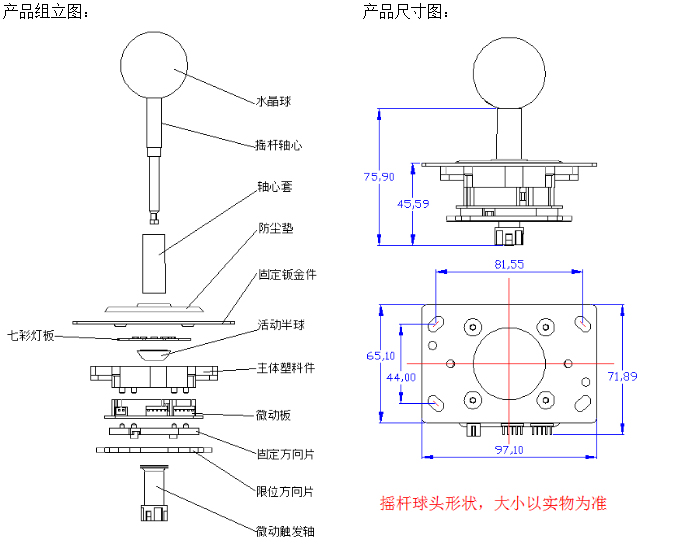 产品组立图：

水晶球

摇杆轴心

轴心套

防尘垫

固定钣金件

七彩灯板

活动半球

主体塑料件

微动板

固定方向片

限位方向片

微动触发轴

产品尺寸图：

75,90

45,59

81,55

65,10

44,00

71,89

97,10

摇杆球头形状，大小以实物为准